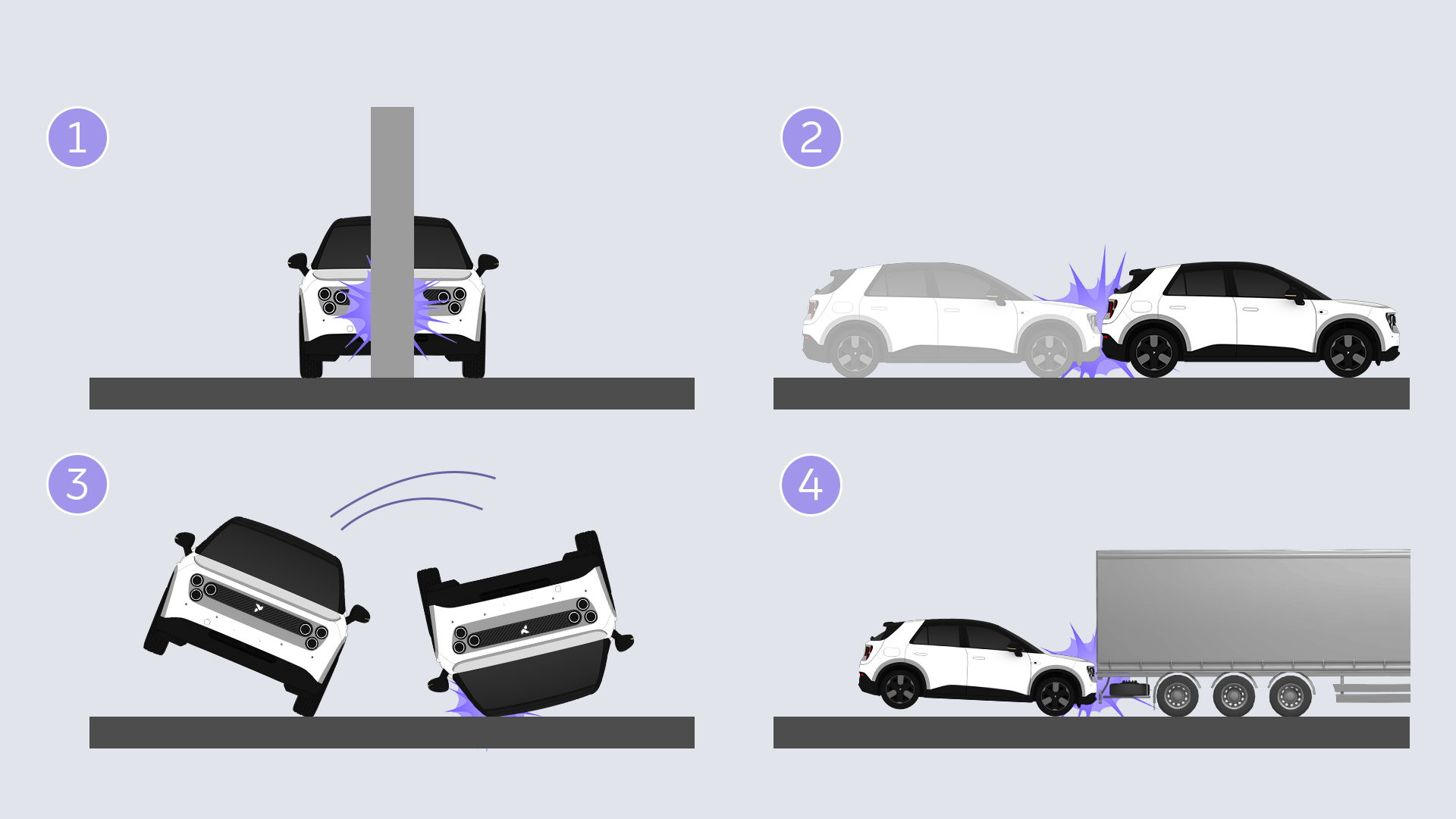 1

2

3

4