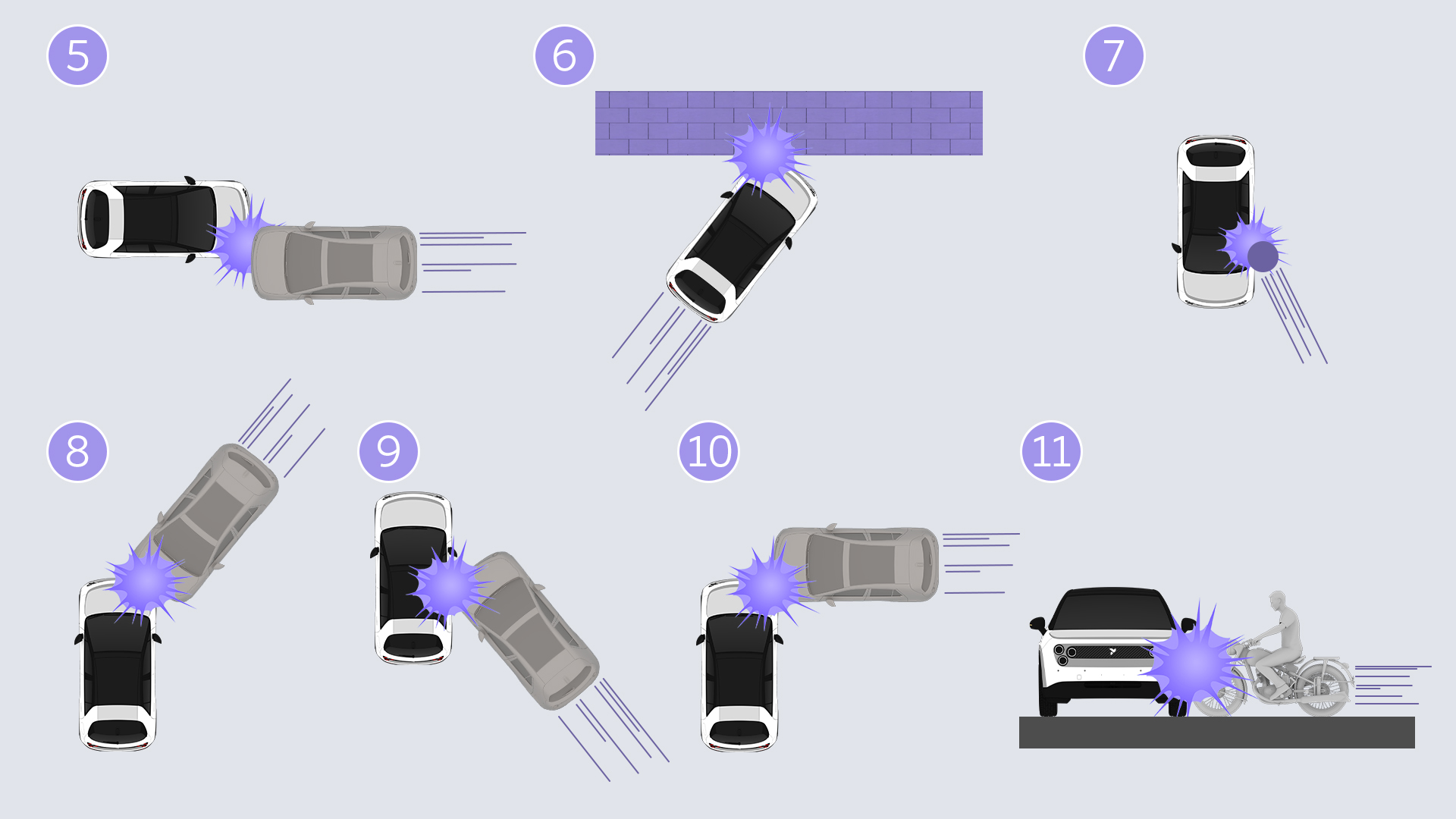 5

6

7

8

9

10

11